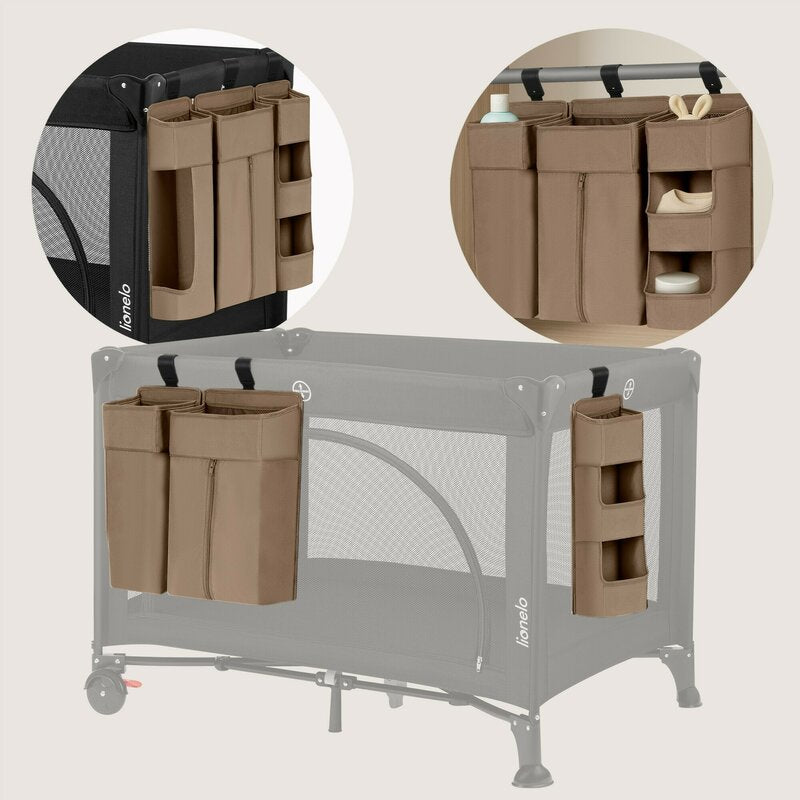 lionelo

lionelo